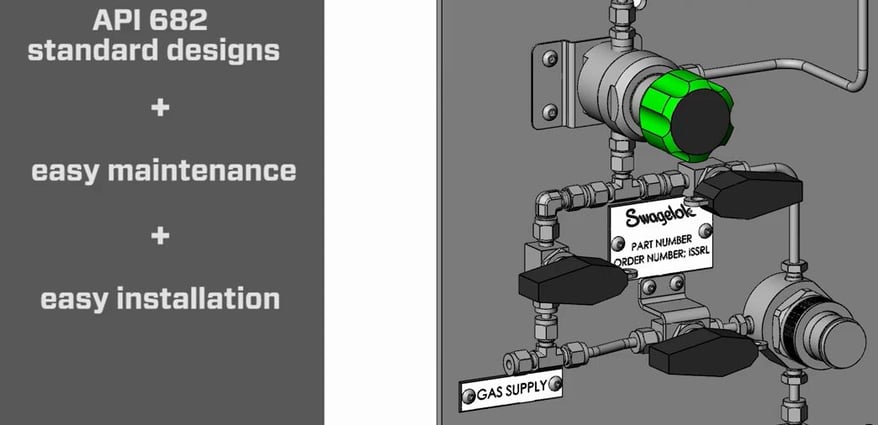 API 682
standard designs

+

easy maintenance

+

easy installation

Swagelok
PART NUMBER
ORDER NUMBER; ISSRL

GAS SUPPLY